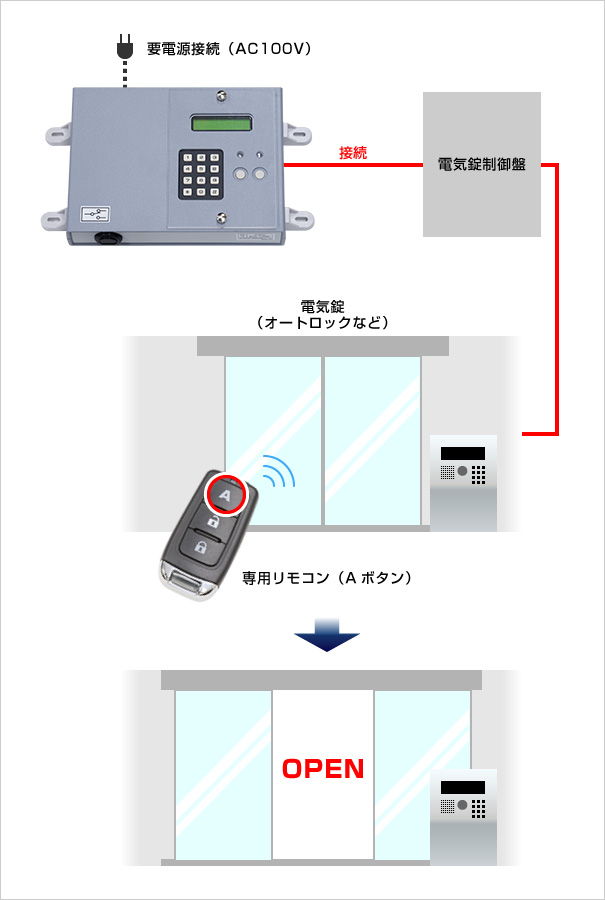 要電源接続（AC100V）

接続

電気錠制御盤

電気錠
（オートロックなど）

A

専用リモコン（A ボタン）

OPEN